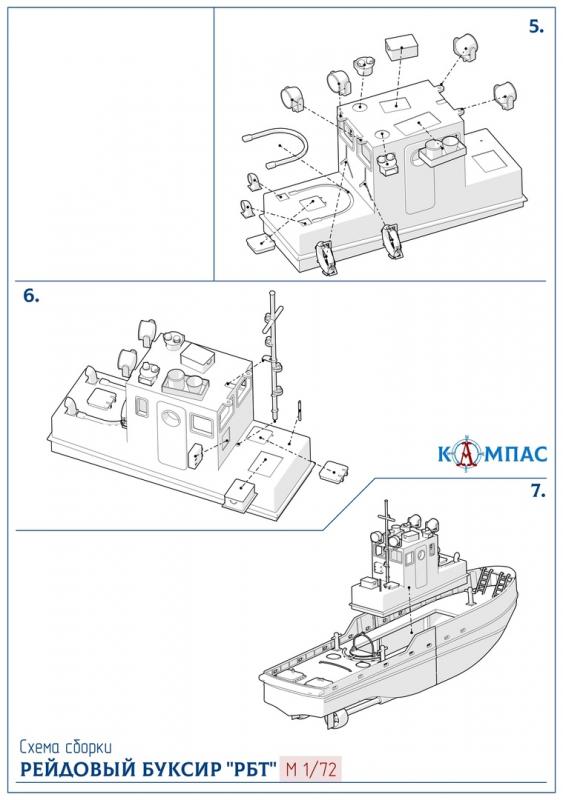 5.

6.

КОМПАС

7.

Схема сборки
РЕЙДОВЫЙ БУКСИР "РБТ" М 1/72